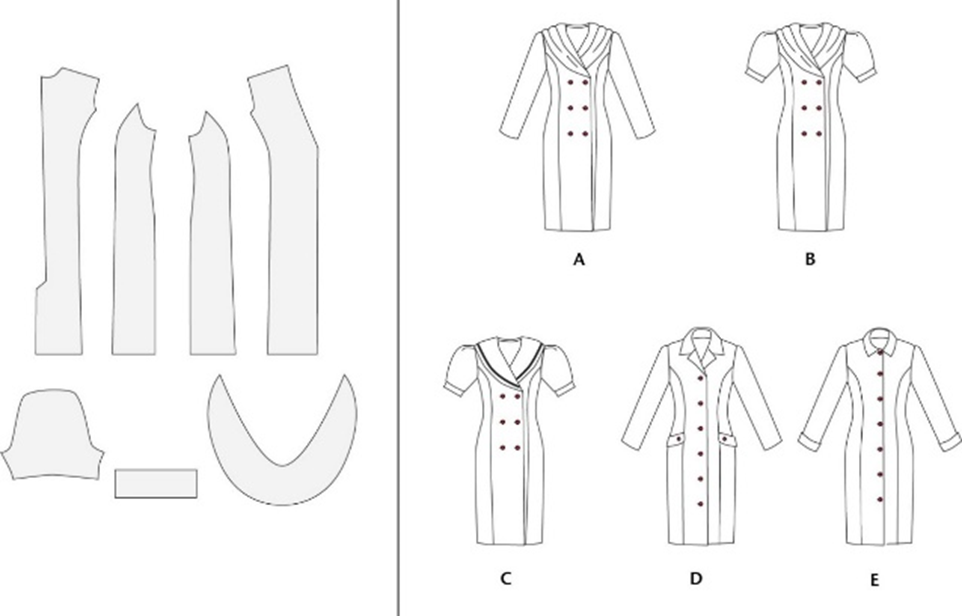 A

B

C

D

E